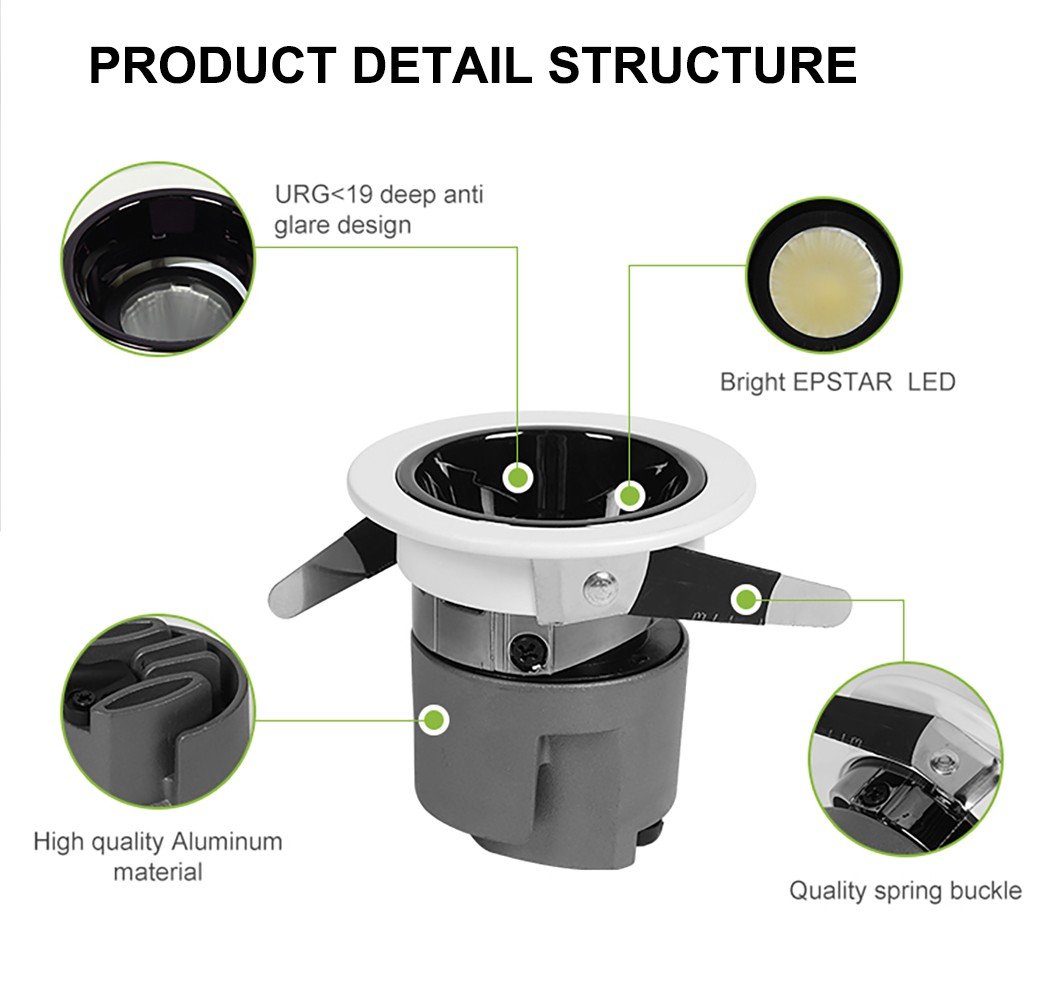 PRODUCT DETAIL STRUCTURE

URG<19 deep anti glare design

Bright EPSTAR LED

High quality Aluminum material

Quality spring buckle