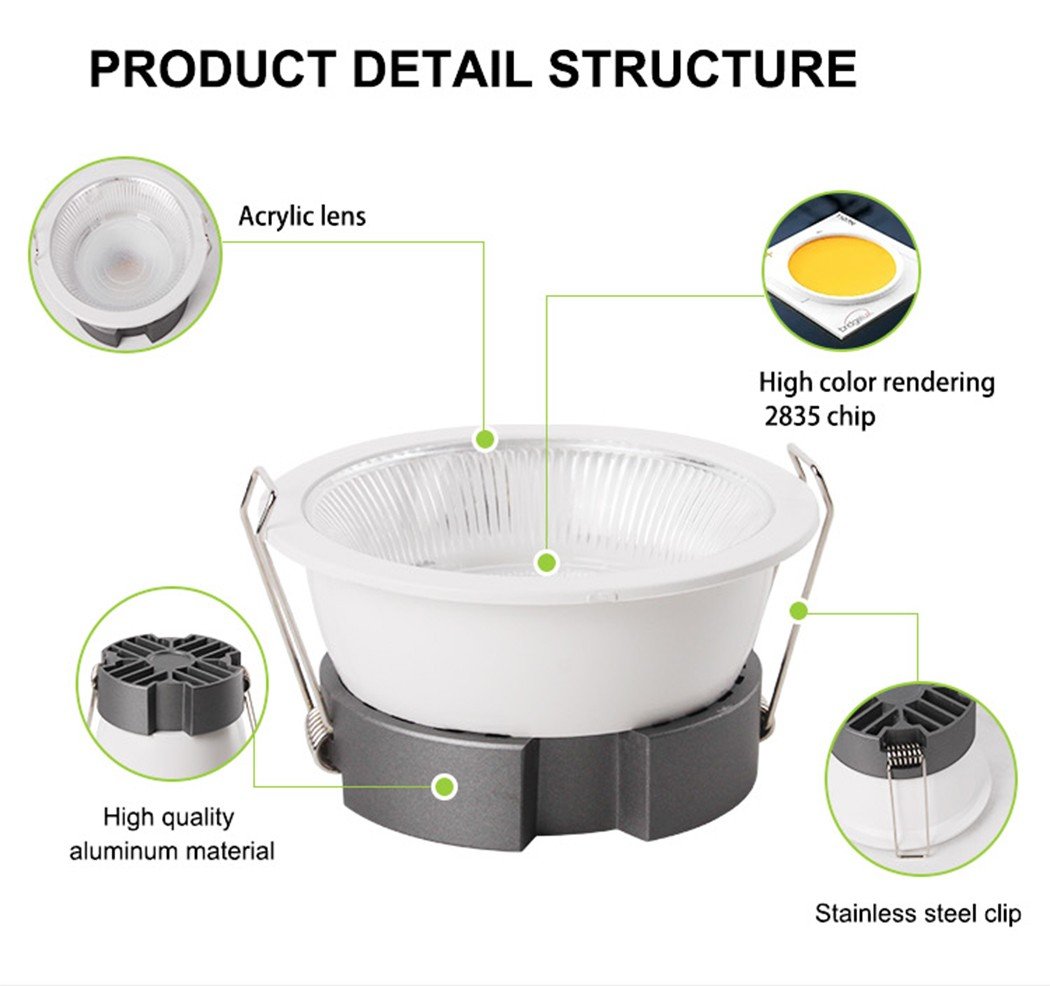 PRODUCT DETAIL STRUCTURE

Acrylic lens

High color rendering
2835 chip

High quality
aluminum material

Stainless steel clip