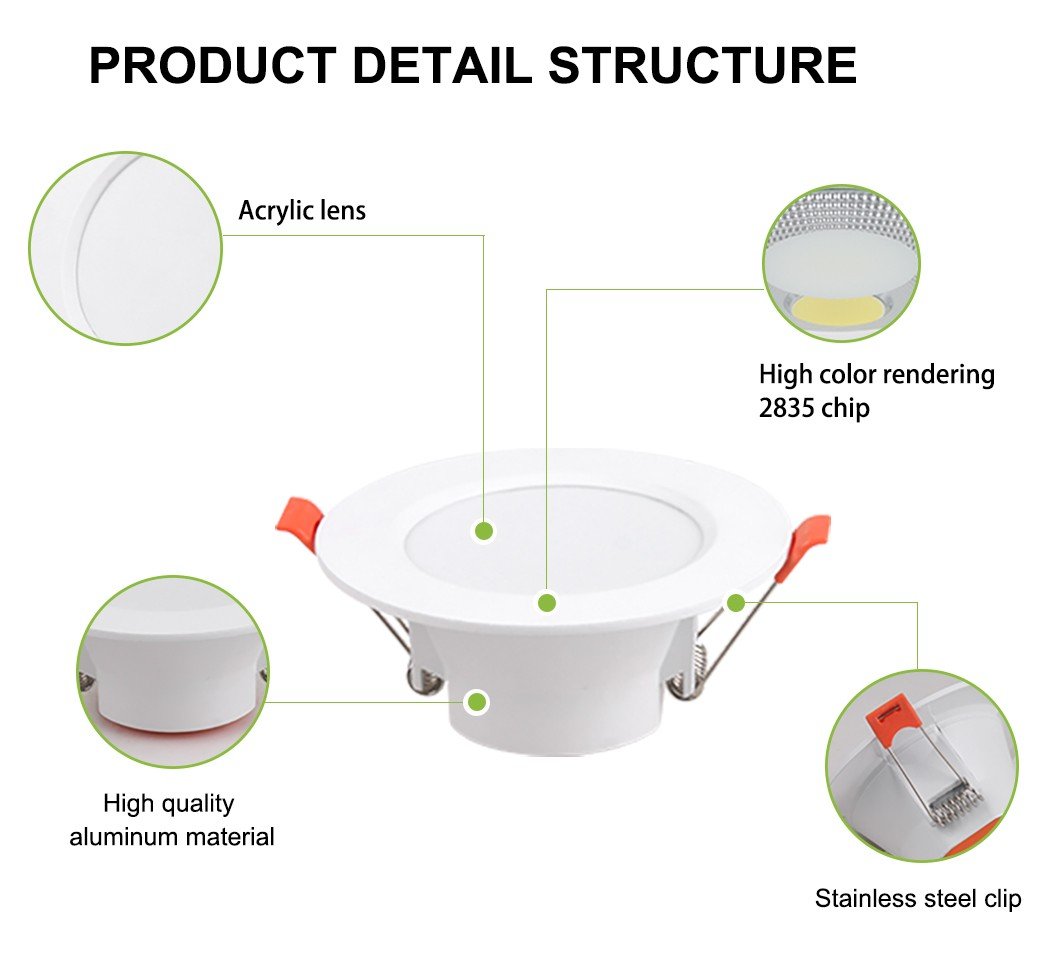 PRODUCT DETAIL STRUCTURE

Acrylic lens

High color rendering 2835 chip

High quality aluminum material

Stainless steel clip