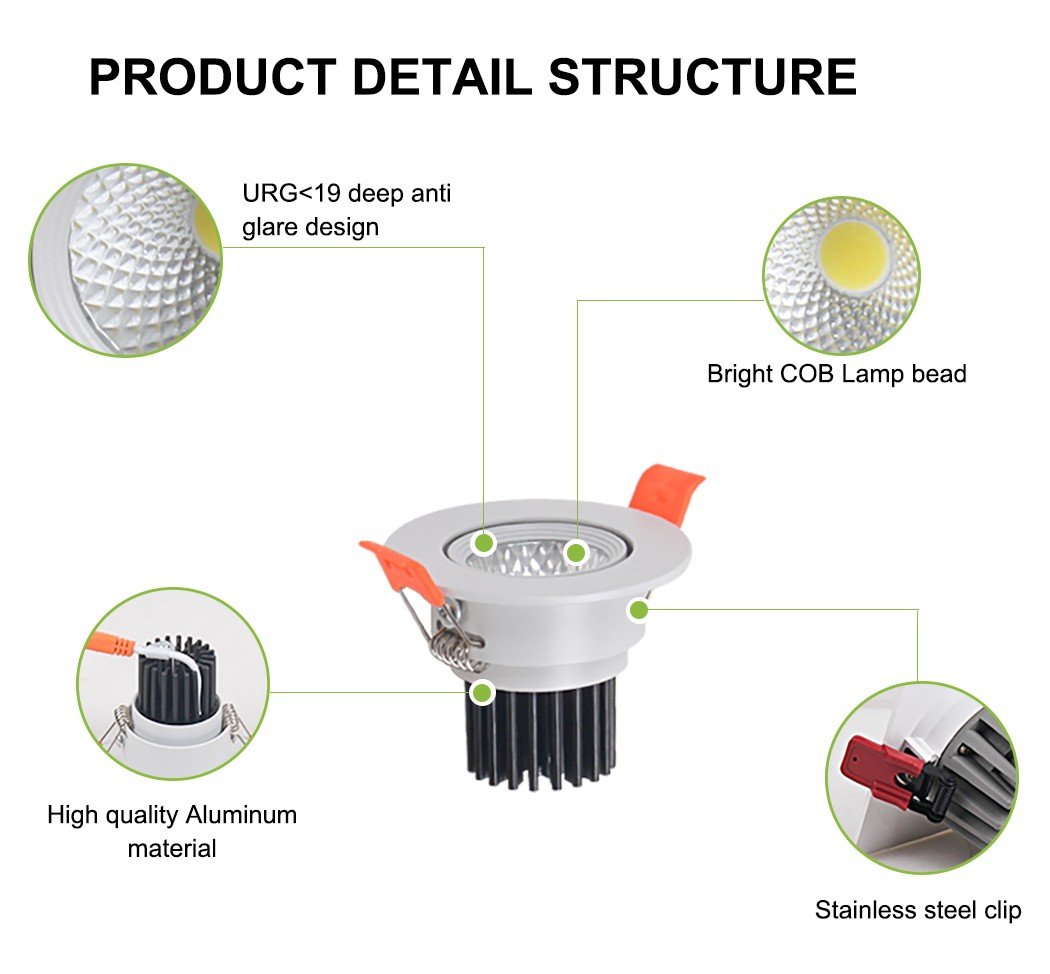 PRODUCT DETAIL STRUCTURE

URG<19 deep anti glare design

Bright COB Lamp bead

High quality Aluminum material

Stainless steel clip