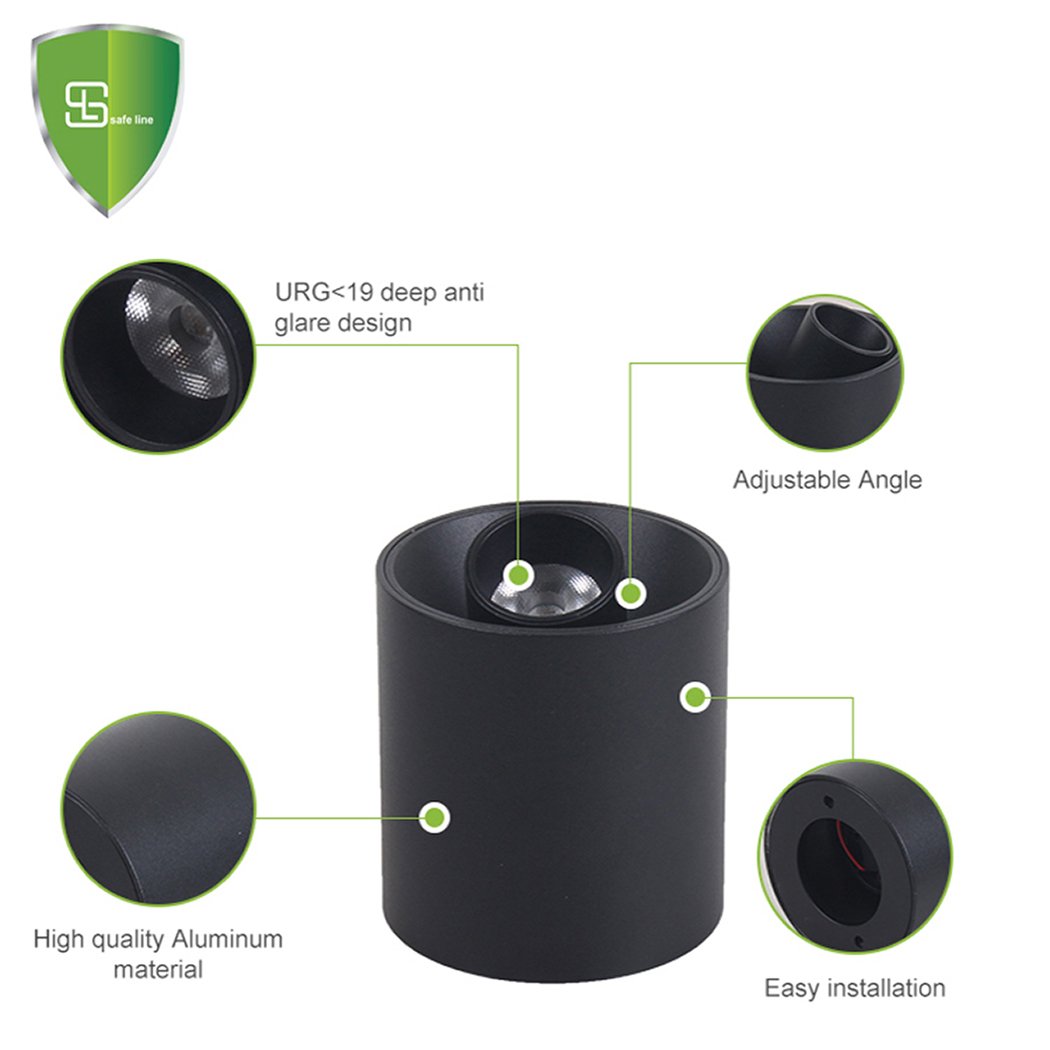 safe line

URG<19 deep anti glare design

Adjustable Angle

High quality Aluminum material

Easy installation